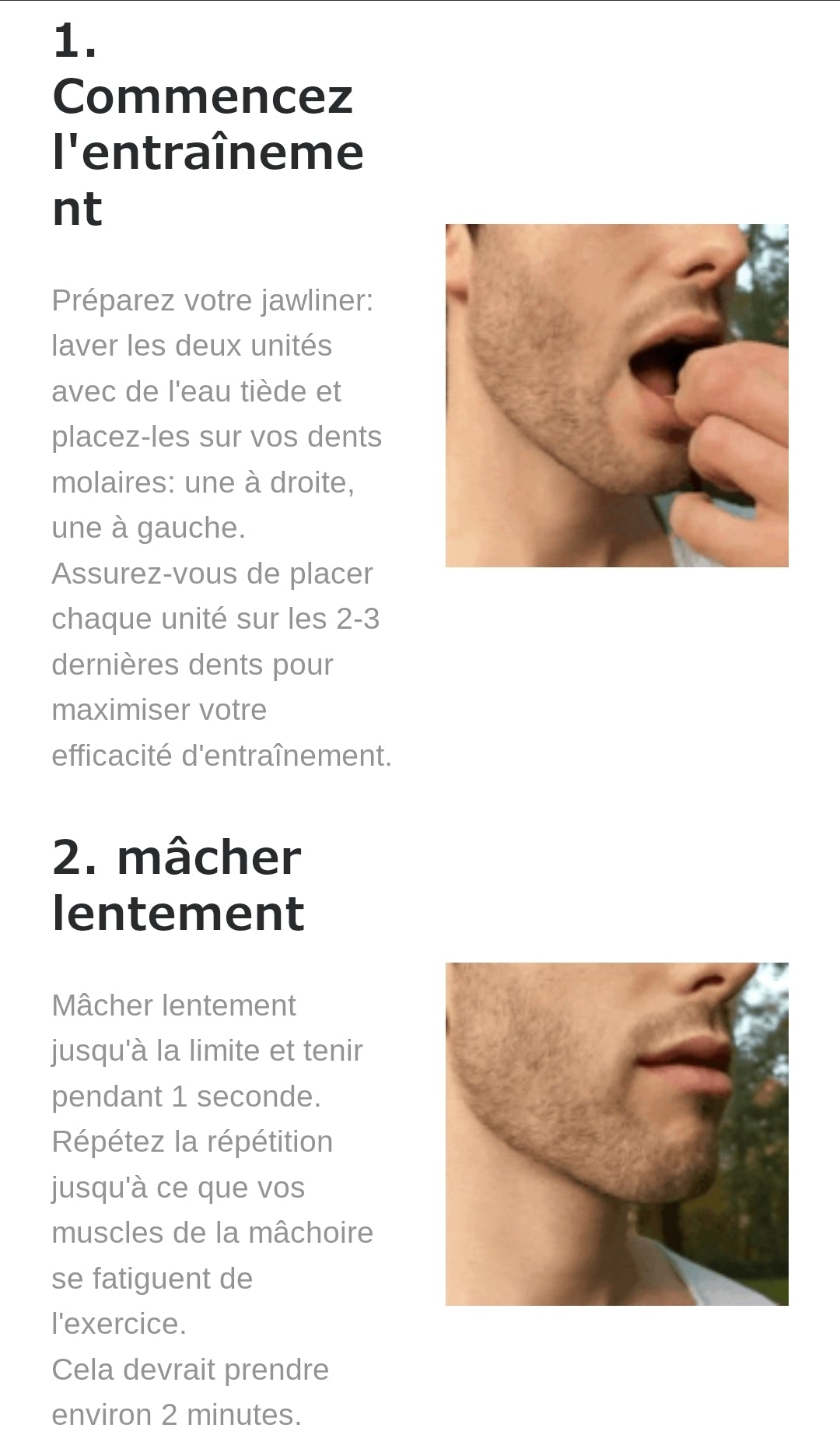 1. Commencez l'entraînement

Préparez votre jawliner: laver les deux unités avec de l'eau tiède et placez-les sur vos dents molaires: une à droite, une à gauche.
Assurez-vous de placer chaque unité sur les 2-3 dernières dents pour maximiser votre efficacité d'entraînement.

2. mâcher lentement

Mâcher lentement jusqu'à la limite et tenir pendant 1 seconde. Répétez la répétition jusqu'à ce que vos muscles de la mâchoire se fatiguent de l'exercice.
Cela devrait prendre environ 2 minutes.